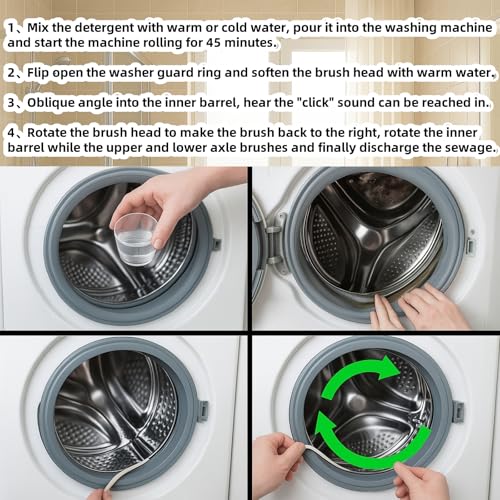 1、Mix the detergent with warm or cold water, pour it into the washing machine and start the machine rolling for 45 minutes.

2、Flip open the washer guard ring and soften the brush head with warm water.

3、Oblique angle into the inner barrel, hear the "click" sound can be reached in.

4、Rotate the brush head to make the brush back to the right, rotate the inner barrel while the upper and lower axle brushes and finally discharge the sewage.