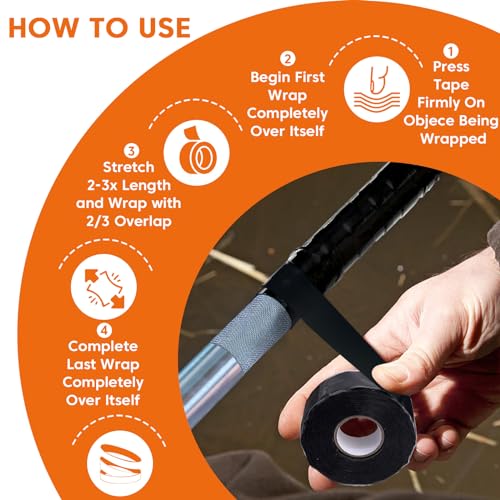 HOW TO USE

1
Press Tape Firmly On Objece Being Wrapped

2
Begin First Wrap Completely Over Itself

3
Stretch 2-3x Length and Wrap with 2/3 Overlap

4
Complete Last Wrap Completely Over Itself