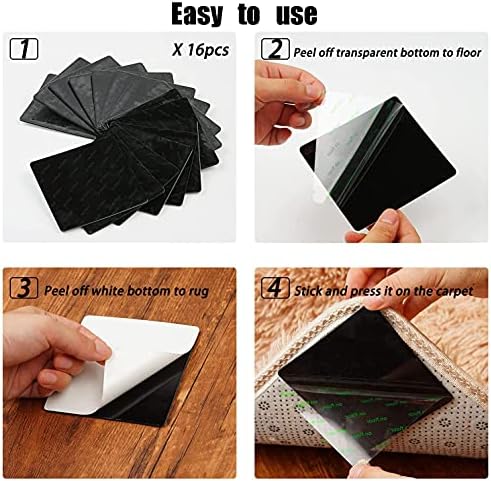 Easy to use

1 X 16pcs

2 Peel off transparent bottom to floor

3 Peel off white bottom to rug

4 Stick and press it on the carpet