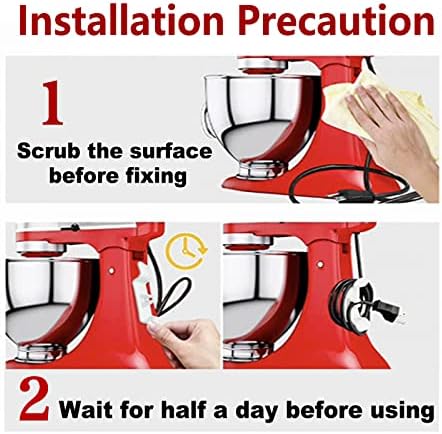 Installation Precaution

1

Scrub the surface before fixing

2 Wait for half a day before using