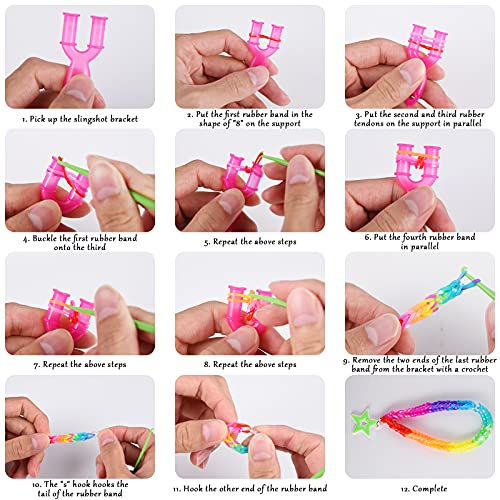 1. Pick up the slingshot bracket

2. Put the first rubber band in the shape of "8" on the support

3. Put the second and third rubber tendons on the support in parallel

4. Buckle the first rubber band onto the third

5. Repeat the above steps

6. Put the fourth rubber band in parallel

7. Repeat the above steps

8. Repeat the above steps

9. Remove the two ends of the last rubber band from the bracket with a crochet

10. The "s" hook hooks the tail of the rubber band

11. Hook the other end of the rubber band

12. Complete