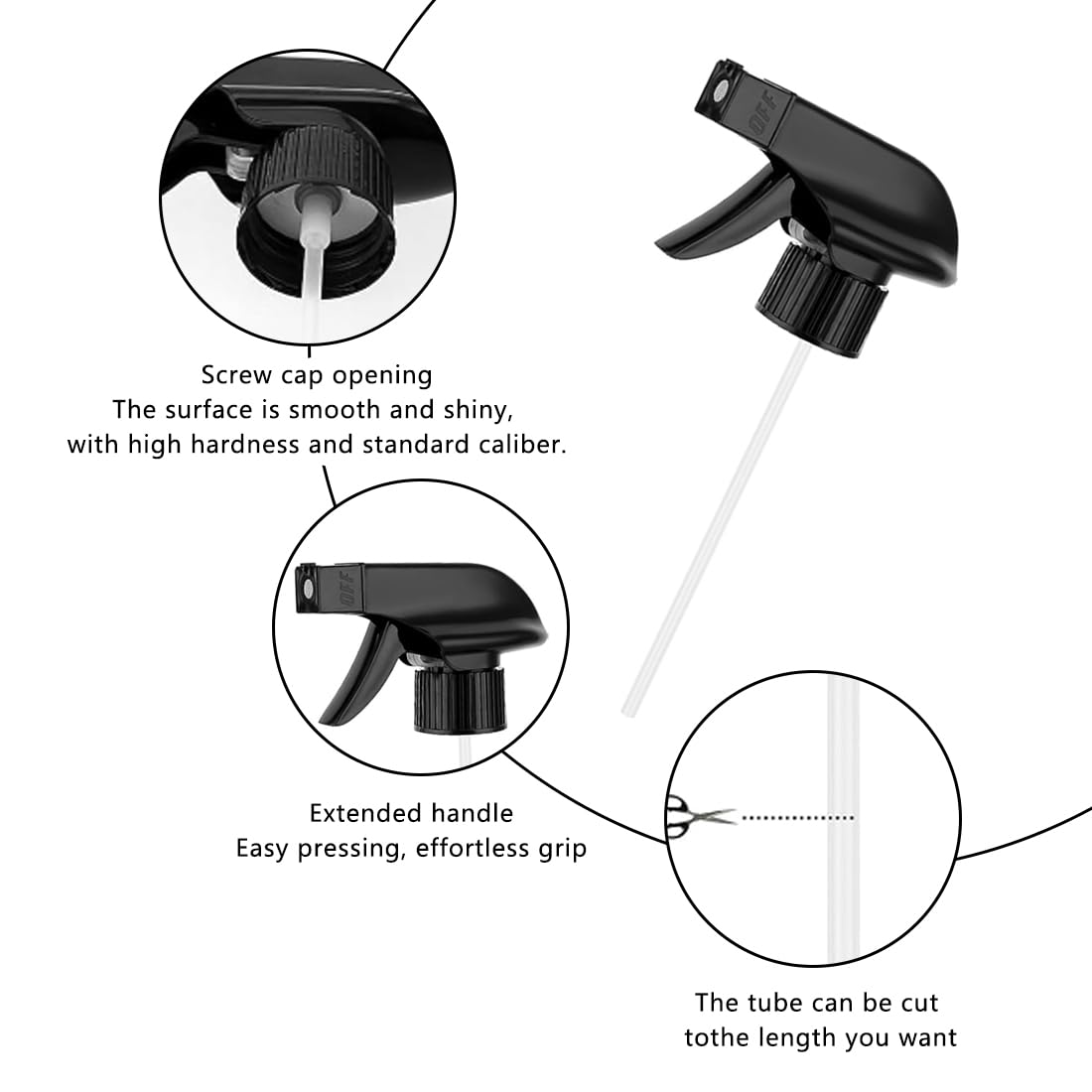 OFF

Screw cap opening
The surface is smooth and shiny,
with high hardness and standard caliber.

OFF

Extended handle
Easy pressing, effortless grip

The tube can be cut
tothe length you want