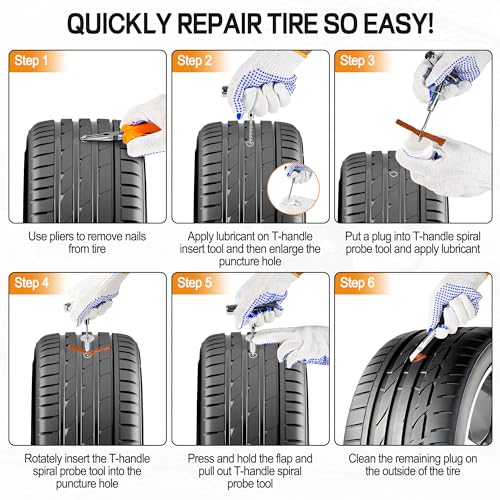 QUICKLY REPAIR TIRE SO EASY!

Step 1

Use pliers to remove nails from tire

Step 2

Apply lubricant on T-handle insert tool and then enlarge the puncture hole

Step 3

Put a plug into T-handle spiral probe tool and apply lubricant

Step 4

Rotately insert the T-handle spiral probe tool into the puncture hole

Step 5

Press and hold the flap and pull out T-handle spiral probe tool

Step 6

Clean the remaining plug on the outside of the tire