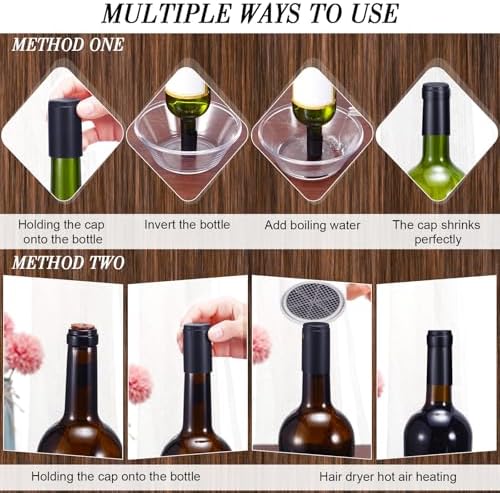 MULTIPLE WAYS TO USE

METHOD ONE

Holding the cap onto the bottle

Invert the bottle

Add boiling water

The cap shrinks perfectly

METHOD TWO

Holding the cap onto the bottle

Hair dryer hot air heating