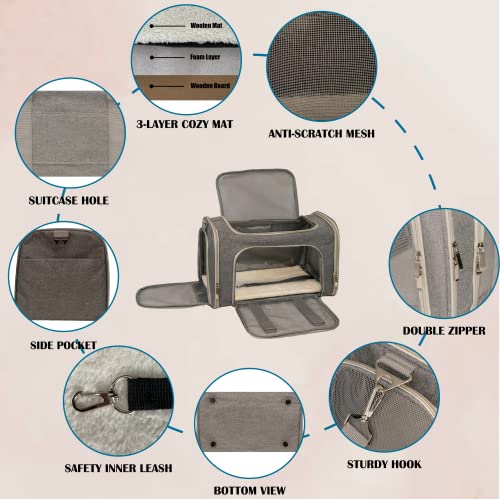 Woolen Mat
Foam Layer
Wooden Board
3-LAYER COZY MAT

ANTI-SCRATCH MESH

SUITCASE HOLE

SIDE POCKET

DOUBLE ZIPPER

SAFETY INNER LEASH

BOTTOM VIEW

STURDY HOOK