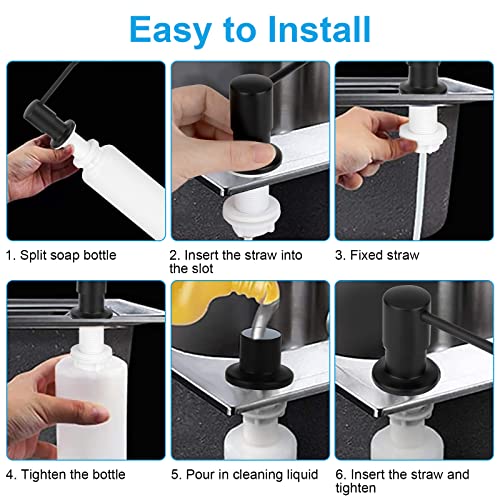 Easy to Install

1. Split soap bottle

2. Insert the straw into the slot

3. Fixed straw

4. Tighten the bottle

5. Pour in cleaning liquid

6. Insert the straw and tighten