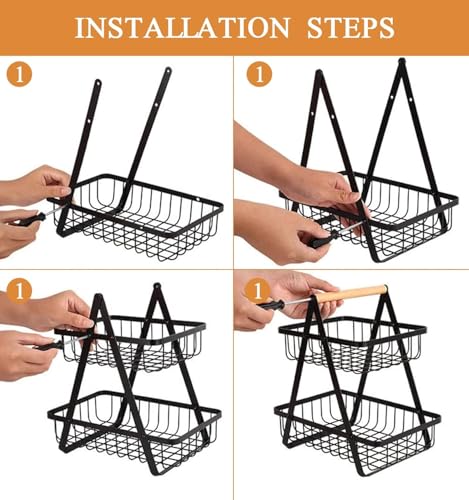 INSTALLATION STEPS

1

1

1

1