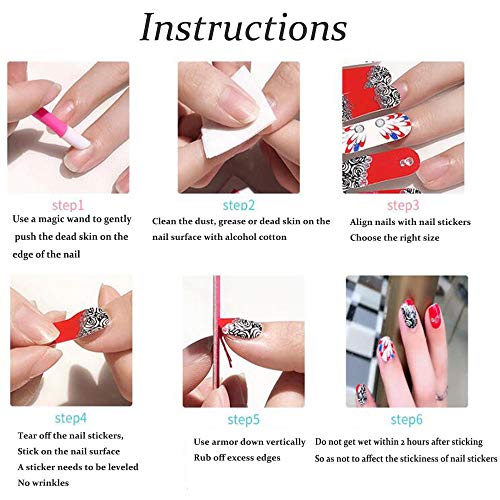 Instructions

step1
Use a magic wand to gently push the dead skin on the edge of the nail

step2
Clean the dust, grease or dead skin on the nail surface with alcohol cotton

step3
Align nails with nail stickers
Choose the right size

step4
Tear off the nail stickers,
Stick on the nail surface
A sticker needs to be leveled
No wrinkles

step5
Use armor down vertically
Rub off excess edges

step6
Do not get wet within 2 hours after sticking
So as not to affect the stickiness of nail stickers