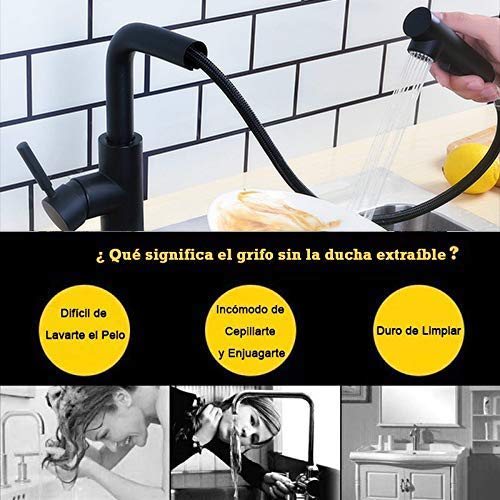 ¿ Qué significa el grifo sin la ducha extraíble ?

Difícil de Lavarte el Pelo

Incómodo de Cepillarte y Enjuagarte

Duro de Limpiar