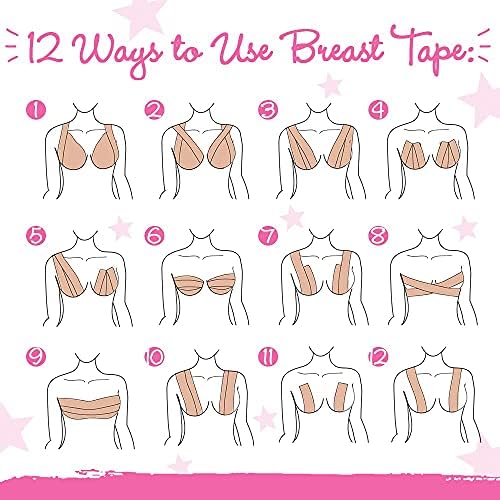 12 Ways to Use Breast Tape:

1

2

3

4

5

6

7

8

9

10

11

12