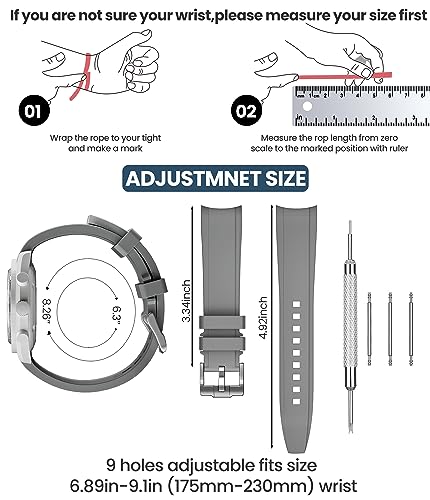 If you are not sure your wrist,please measure your size first

01

Wrap the rope to your tight and make a mark

02

Measure the rop length from zero scale to the marked position with ruler

ADJUSTMNET SIZE

8.26"

6.3"

3.34inch

4.92inch

9 holes adjustable fits size 6.89in-9.1in (175mm-230mm) wrist