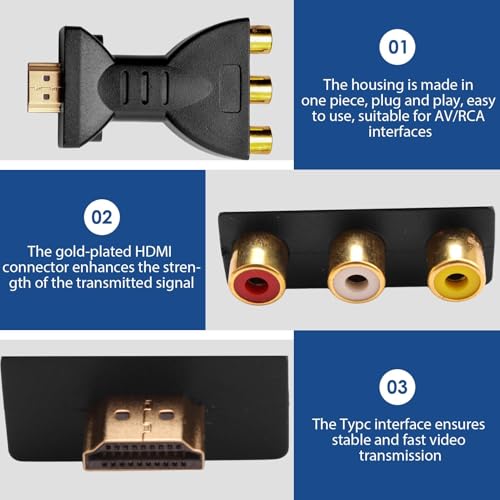 01

The housing is made in one piece, plug and play, easy to use, suitable for AV/RCA interfaces

02

The gold-plated HDMI connector enhances the strength of the transmitted signal

03

The Typc interface ensures stable and fast video transmission