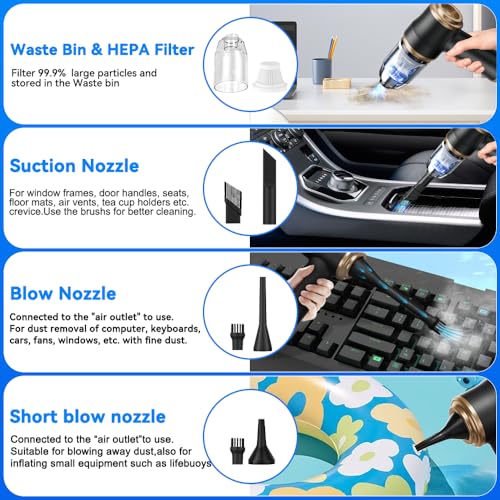 Waste Bin & HEPA Filter

Filter 99.9% large particles and stored in the Waste bin

Suction Nozzle

For window frames, door handles, seats, floor mats, air vents, tea cup holders etc. crevice.Use the brushs for better cleaning.

Blow Nozzle

Connected to the "air outlet" to use.
For dust removal of computer, keyboards, cars, fans, windows, etc. with fine dust.

Short blow nozzle

Connected to the "air outlet"to use.
Suitable for blowing away dust,also for inflating small equipment such as lifebuoys