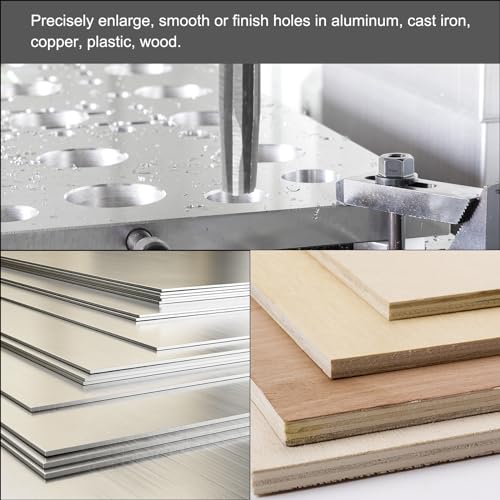 Precisely enlarge, smooth or finish holes in aluminum, cast iron, copper, plastic, wood.