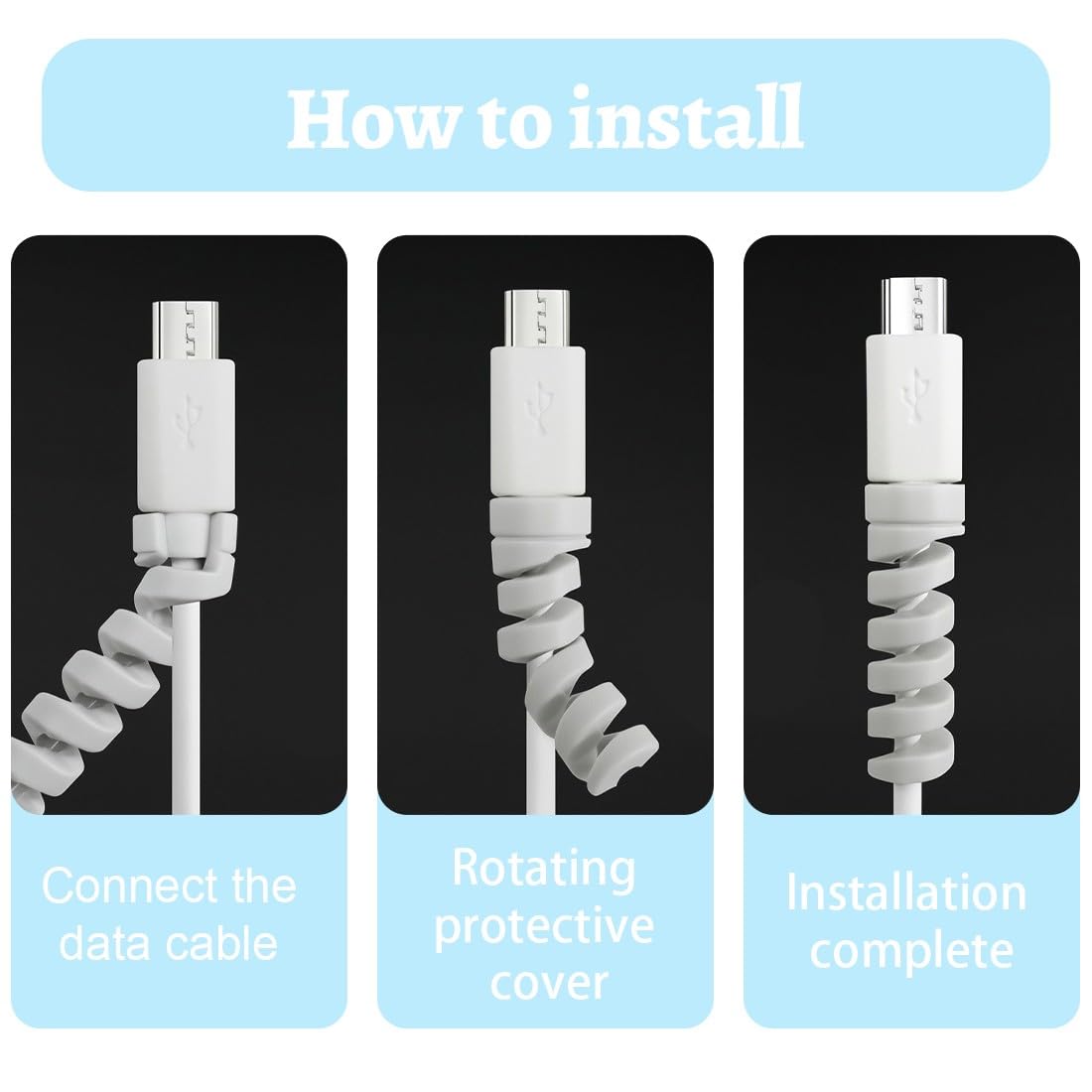 How to install

Connect the data cable

Rotating protective cover

Installation complete