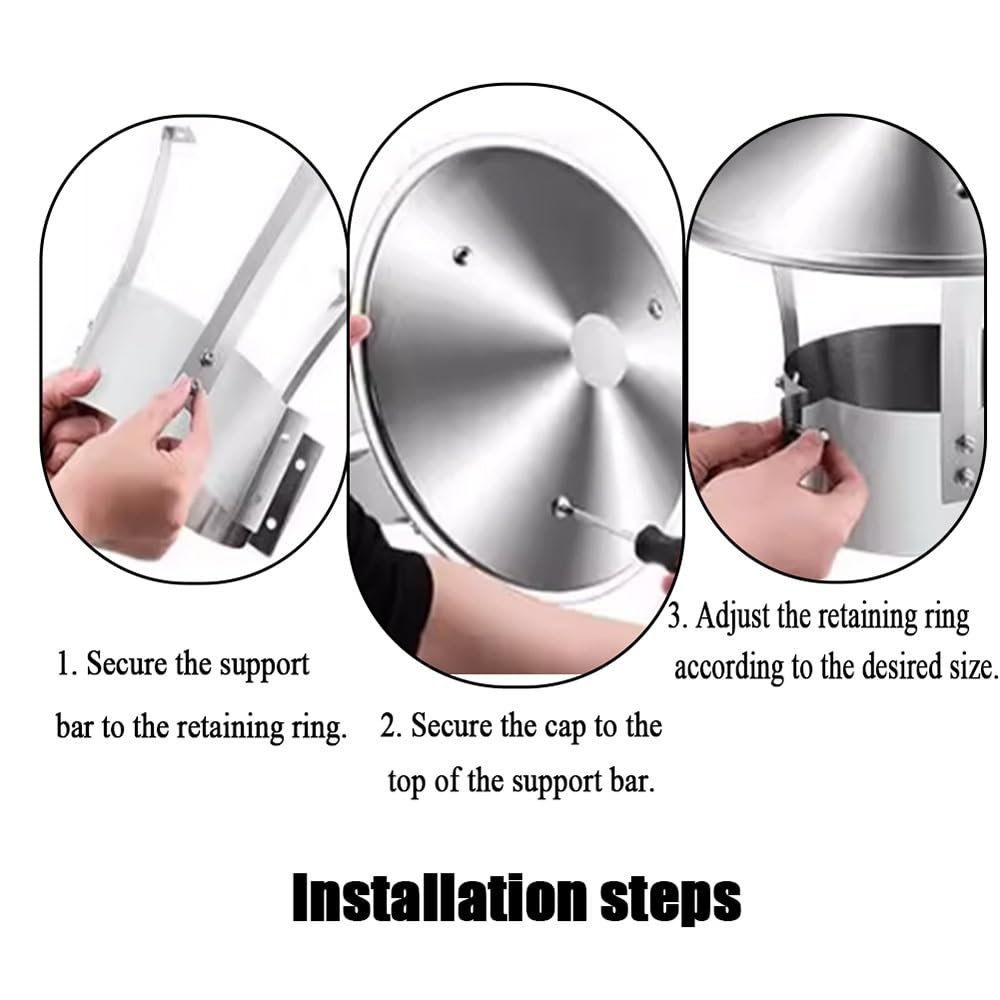 1. Secure the support bar to the retaining ring.

2. Secure the cap to the top of the support bar.

3. Adjust the retaining ring according to the desired size.

Installation steps