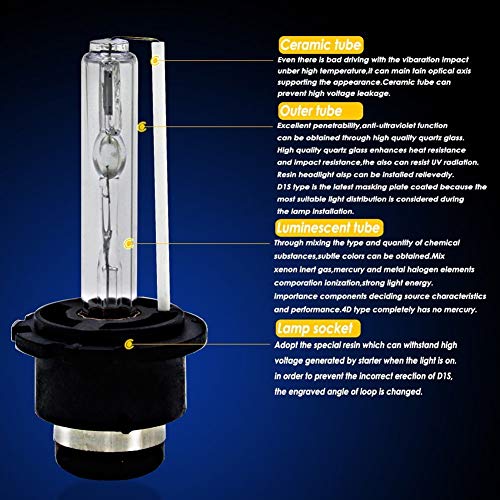 Ceramic tube
Even there is bad driving with the vibaration impact unber high temperature,it can main tain optical axis supporting the appearance.Ceramic tube can prevent high voltage leakage.

Outer tube
Excellent penetrability,anti-ultraviolet function can be obtained through high quality quartz glass. High quality quartz glass enhances heat resistance and impact resistance,the also can resist UV radiation. Resin headlight alsp can be installed relievedly. D1S type is the latest masking plate coated because the most suitable light distribution is considered during the lamp installation.

Luminescent tube
Through mixing the type and quantity of chemical substances,subtle colors can be obtained.Mix xenon inert gas,mercury and metal halogen elements comporation ionization,strong light energy. Importance components deciding source characteristics and performance.4D type completely has no mercury.

Lamp socket
Adopt the special resin which can withstand high voltage generated by starter when the light is on. In order to prevent the incorrect erection of D1S, the engraved angle of loop is changed.