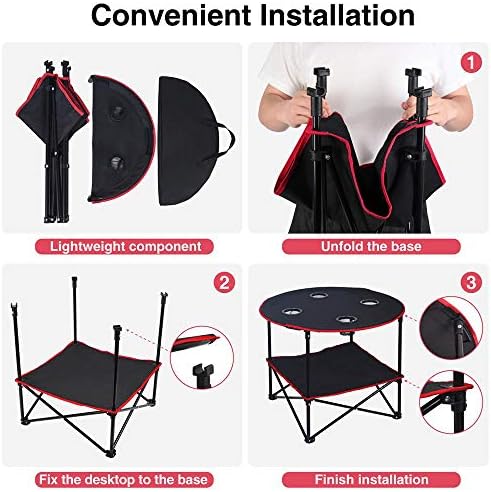 Convenient Installation

Lightweight component

1

Unfold the base

2

Fix the desktop to the base

3

Finish installation