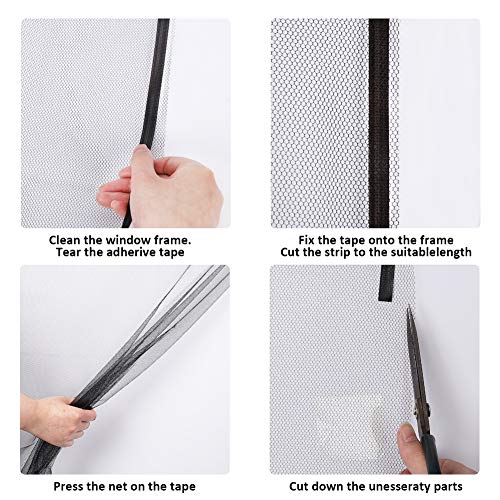 Clean the window frame.
Tear the adherive tape

Fix the tape onto the frame
Cut the strip to the suitablelength

Press the net on the tape

Cut down the unesseraty parts