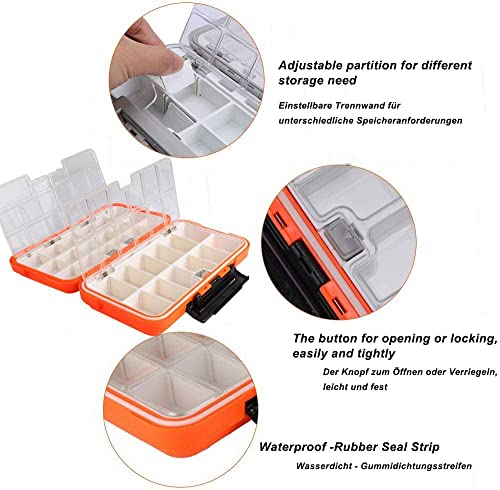 Adjustable partition for different storage need

Einstellbare Trennwand für unterschiedliche Speicheranforderungen

The button for opening or locking, easily and tightly

Der Knopf zum Öffnen oder Verriegeln, leicht und fest

Waterproof -Rubber Seal Strip

Wasserdicht - Gummidichtungsstreifen