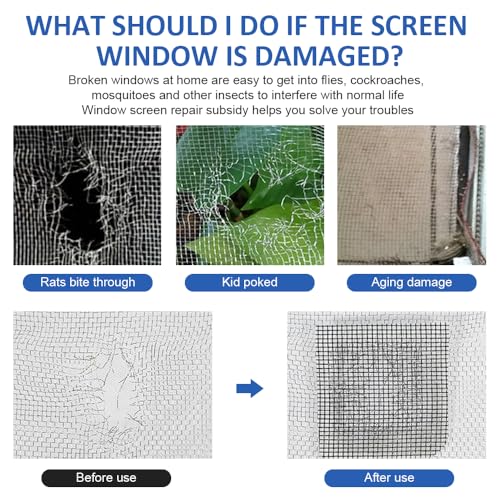 WHAT SHOULD I DO IF THE SCREEN WINDOW IS DAMAGED?

Broken windows at home are easy to get into flies, cockroaches, mosquitoes and other insects to interfere with normal life
Window screen repair subsidy helps you solve your troubles

Rats bite through

Kid poked

Aging damage

Before use

After use