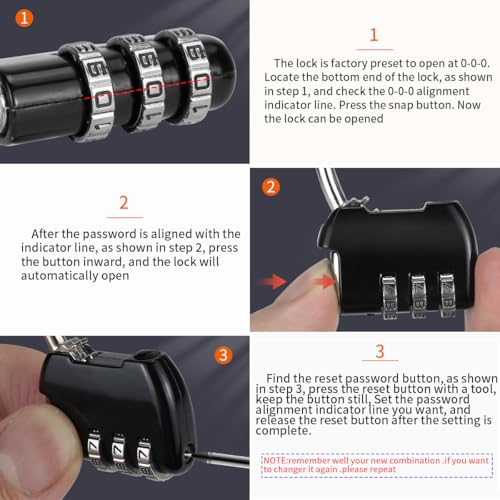 1

1

The lock is factory preset to open at 0-0-0. Locate the bottom end of the lock, as shown in step 1, and check the 0-0-0 alignment indicator line. Press the snap button. Now the lock can be opened

2

After the password is aligned with the indicator line, as shown in step 2, press the button inward, and the lock will automatically open

2

3

3

Find the reset password button, as shown in step 3, press the reset button with a tool, keep the button still. Set the password alignment indicator line you want, and release the reset button after the setting is complete.

NOTE:remember well your new combination .if you want to changer it again .please repeat