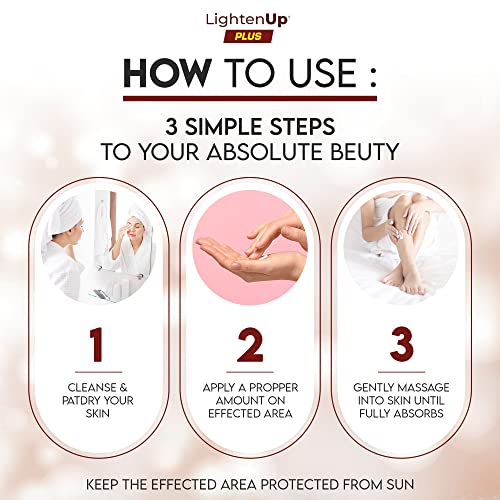 LightenUp
PLUS

HOW TO USE :

3 SIMPLE STEPS
TO YOUR ABSOLUTE BEUTY

1

CLEANSE & PATDRY YOUR SKIN

2

APPLY A PROPPER AMOUNT ON EFFECTED AREA

3

GENTLY MASSAGE INTO SKIN UNTIL FULLY ABSORBS

KEEP THE EFFECTED AREA PROTECTED FROM SUN