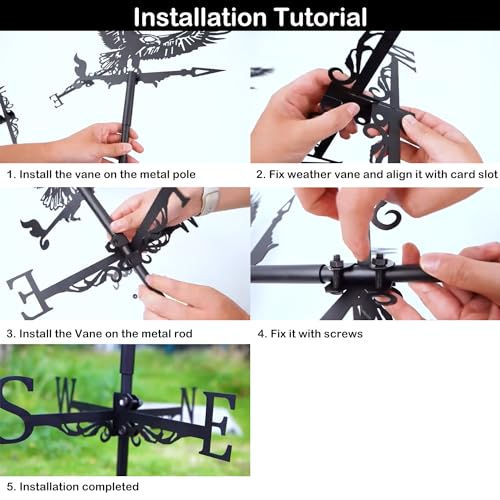 Installation Tutorial

1. Install the vane on the metal pole

2. Fix weather vane and align it with card slot

E

3. Install the Vane on the metal rod

4. Fix it with screws

S W N E

5. Installation completed