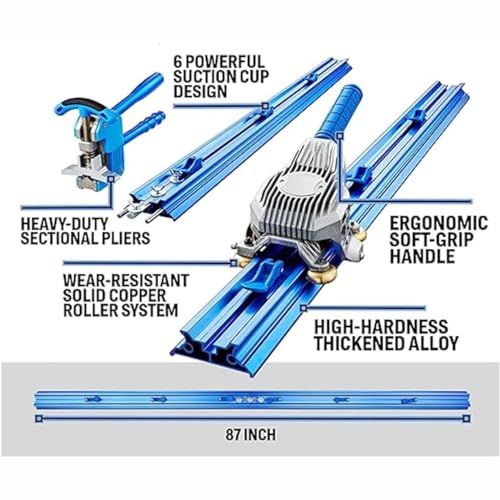 6 POWERFUL SUCTION CUP DESIGN

HEAVY-DUTY SECTIONAL PLIERS

ERGONOMIC SOFT-GRIP HANDLE

WEAR-RESISTANT SOLID COPPER ROLLER SYSTEM

HIGH-HARDNESS THICKENED ALLOY

87 INCH