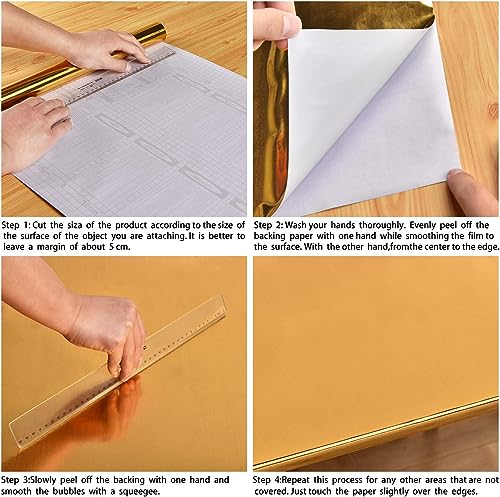 Step 1: Cut the siza of the product according to the size of the surface of the object you are attaching. It is better to leave a margin of about 5 cm.

Step 2: Wash your hands thoroughly. Evenly peel off the backing paper with one hand while smoothing the film to the surface. With the other hand,fromthe center to the edge.

Step 3:Slowly peel off the backing with one hand and smooth the bubbles with a squeegee.

Step 4:Repeat this process for any other areas that are not covered. Just touch the paper slightly over the edges.