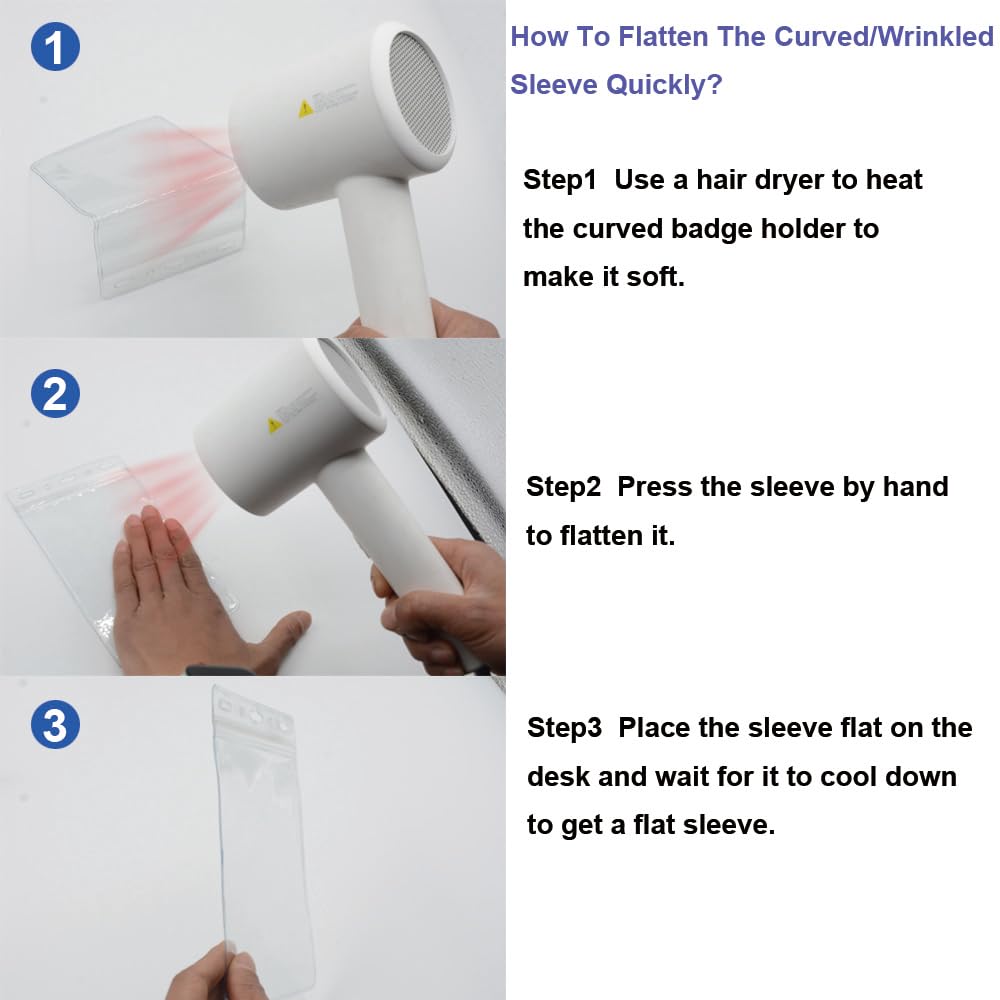 How To Flatten The Curved/Wrinkled Sleeve Quickly?

1

Step1 Use a hair dryer to heat the curved badge holder to make it soft.

2

Step2 Press the sleeve by hand to flatten it.

3

Step3 Place the sleeve flat on the desk and wait for it to cool down to get a flat sleeve.