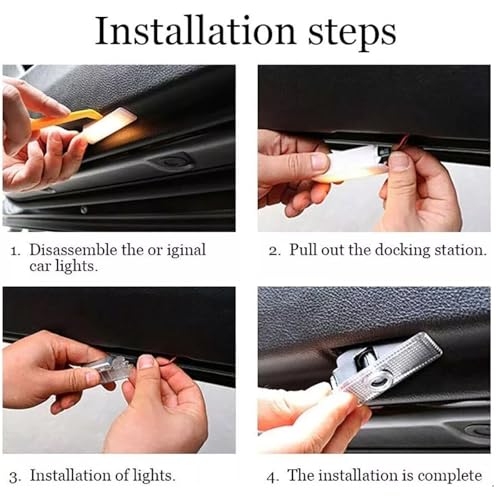 Installation steps

1. Disassemble the or iginal car lights.

2. Pull out the docking station.

3. Installation of lights.

4. The installation is complete