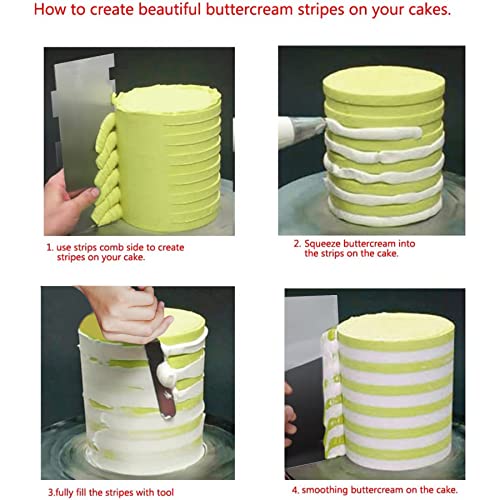 How to create beautiful buttercream stripes on your cakes.

1. use strips comb side to create stripes on your cake.

2. Squeeze buttercream into the strips on the cake.

3.fully fill the stripes with tool

4. smoothing buttercream on the cake.