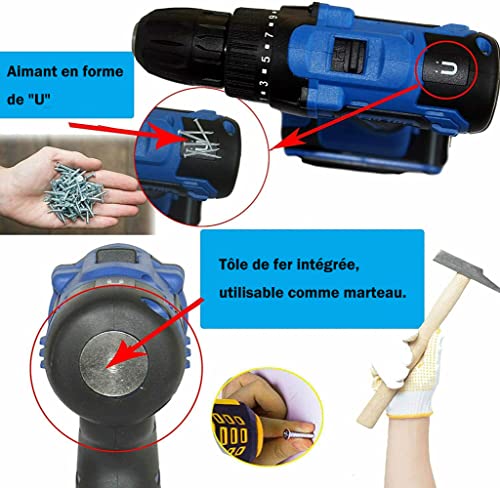 Aimant en forme de "U"

3 5 7 9

Tôle de fer intégrée, utilisable comme marteau.