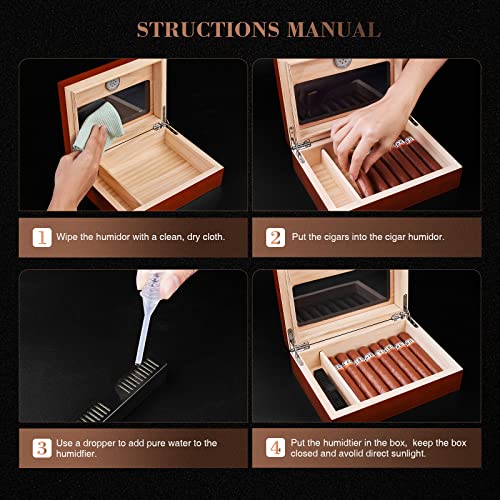 STRUCTIONS MANUAL

1 Wipe the humidor with a clean, dry cloth.

2 Put the cigars into the cigar humidor.

3 Use a dropper to add pure water to the humidfier.

4 Put the humidtier in the box, keep the box closed and avolid direct sunlight.