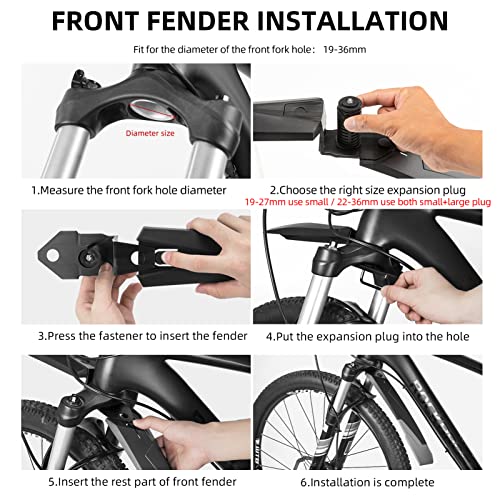 FRONT FENDER INSTALLATION

Fit for the diameter of the front fork hole： 19-36mm

Diameter size

1.Measure the front fork hole diameter

2.Choose the right size expansion plug
19-27mm use small / 22-36mm use both small+large plug

3.Press the fastener to insert the fender

4.Put the expansion plug into the hole

5.Insert the rest part of front fender

6.Installation is complete