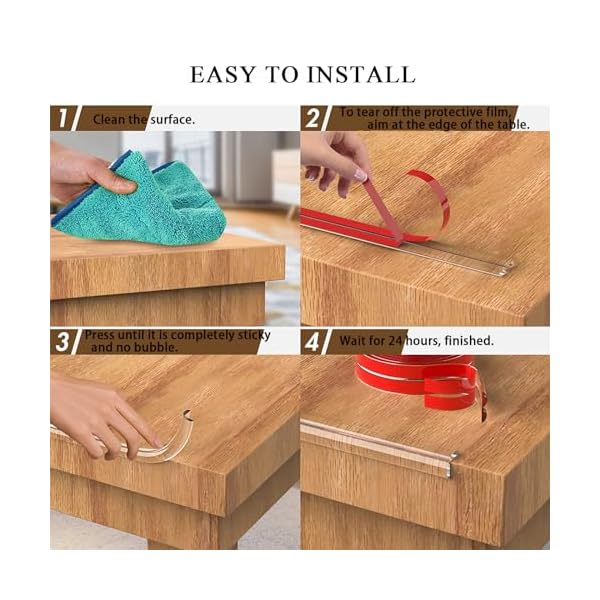 EASY TO INSTALL

1 Clean the surface.

2 To tear off the protective film, aim at the edge of the table.

3 Press until it is completely sticky and no bubble.

4 Wait for 24 hours, finished.