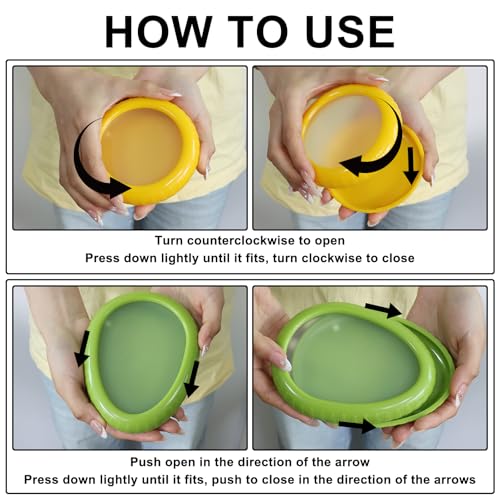 HOW TO USE

Turn counterclockwise to open
Press down lightly until it fits, turn clockwise to close

Push open in the direction of the arrow
Press down lightly until it fits, push to close in the direction of the arrows