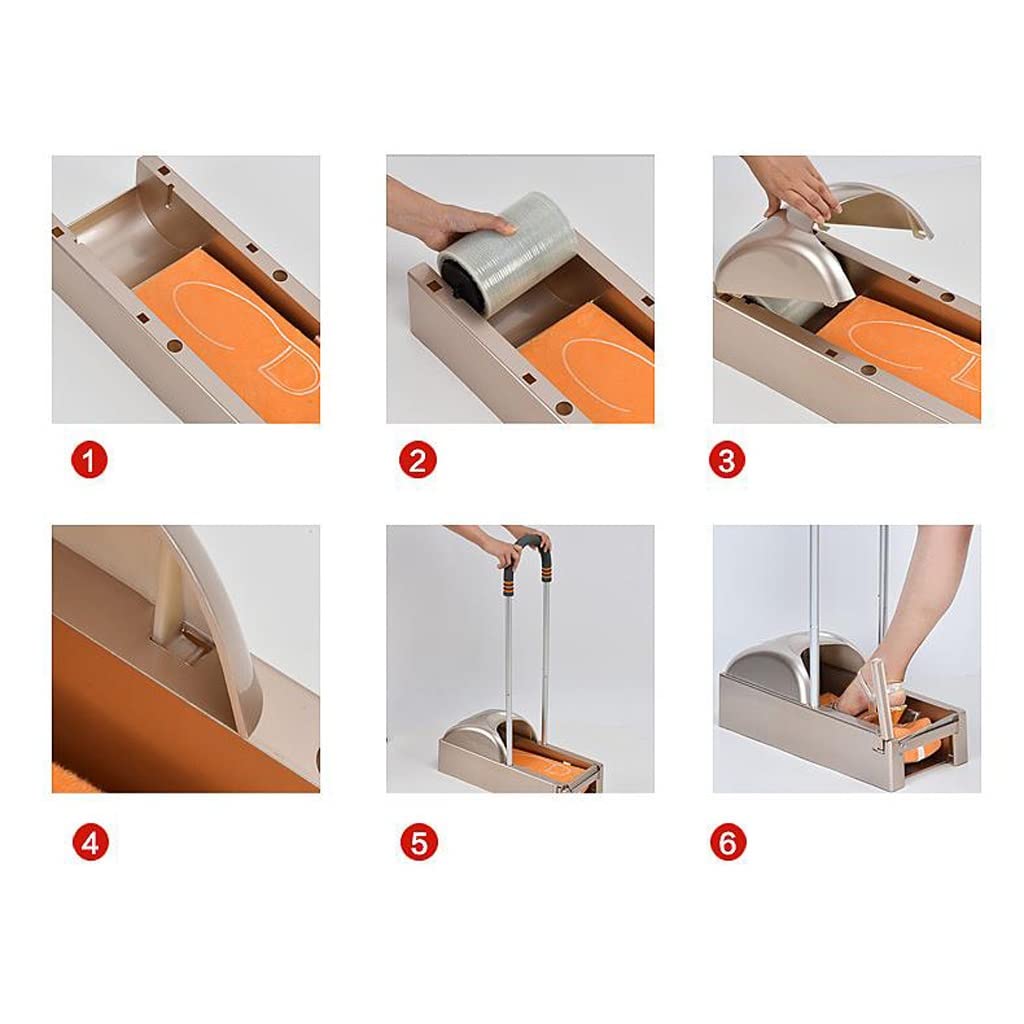 1
2
3
4
5
6