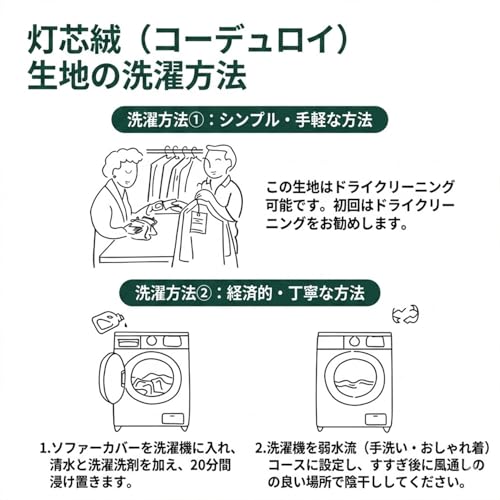 灯芯絨（コーデュロイ）
生地の洗濯方法

洗濯方法①：シンプル・手軽な方法

この生地はドライクリーニング可能です。初回はドライクリーニングをお勧めします。

洗濯方法②：経済的・丁寧な方法

1.ソファーカバーを洗濯機に入れ、清水と洗濯洗剤を加え、20分間浸け置きます。

2.洗濯機を弱水流（手洗い・おしゃれ着）コースに設定し、すすぎ後に風通しの良い場所で陰干ししてください。