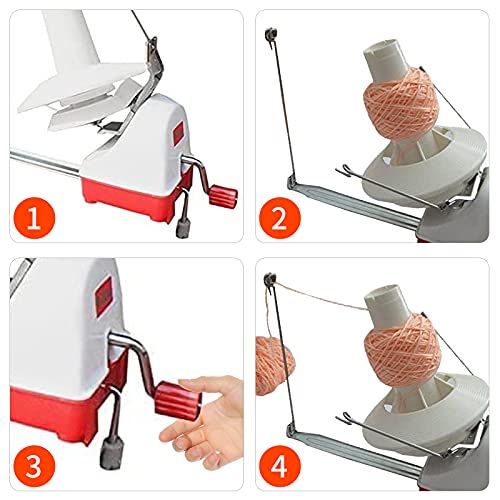 1

2

3

4