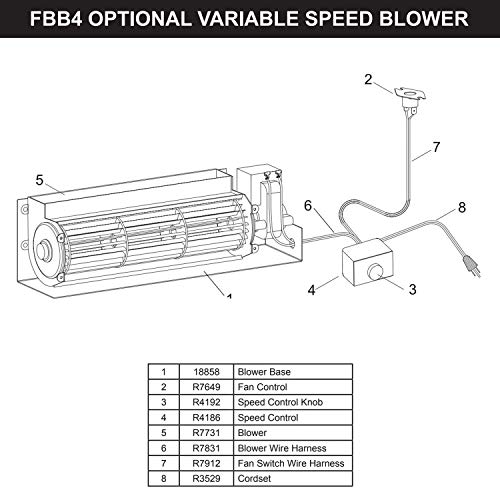 FBB4 OPTIONAL VARIABLE SPEED BLOWER

2

7

5

6

8

4

3

1

| 1 | 18858 | Blower Base |
|---|---|---|
| 2 | R7649 | Fan Control |
| 3 | R4192 | Speed Control Knob |
| 4 | R4186 | Speed Control |
| 5 | R7731 | Blower |
| 6 | R7831 | Blower Wire Harness |
| 7 | R7912 | Fan Switch Wire Harness |
| 8 | R3529 | Cordset |