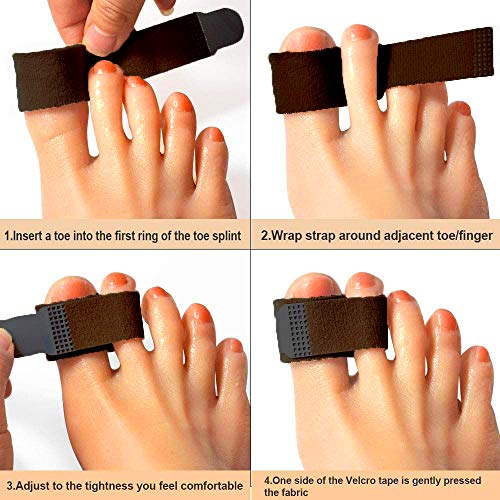 1.Insert a toe into the first ring of the toe splint

2.Wrap strap around adjacent toe/finger

3.Adjust to the tightness you feel comfortable

4.One side of the Velcro tape is gently pressed the fabric