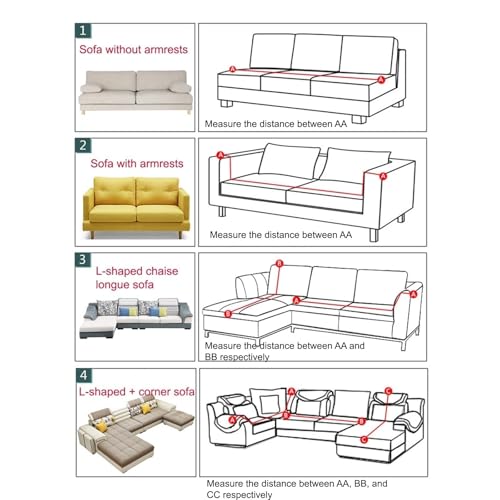 1
Sofa without armrests

A
A
Measure the distance between AA

2
Sofa with armrests

A
A
Measure the distance between AA

3
L-shaped chaise longue sofa

B
A
A
B
Measure the distance between AA and BB respectively

4
L-shaped + corner sofa

A
C
A
B
B
C
Measure the distance between AA, BB, and CC respectively