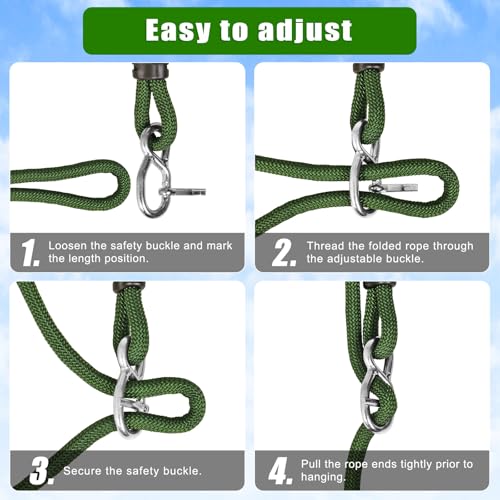 Easy to adjust

1. Loosen the safety buckle and mark the length position.

2. Thread the folded rope through the adjustable buckle.

3. Secure the safety buckle.

4. Pull the rope ends tightly prior to hanging.