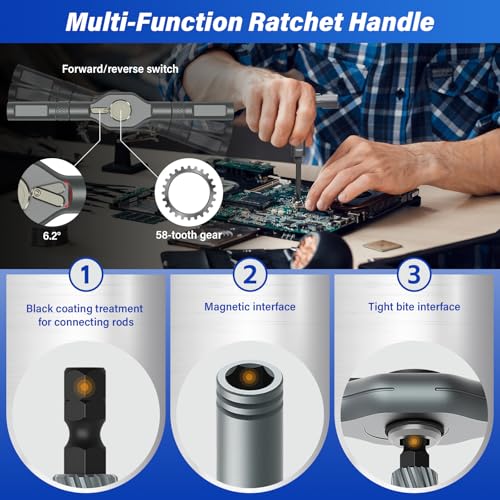 Multi-Function Ratchet Handle

Forward/reverse switch

6.2°

58-tooth gear

1
Black coating treatment for connecting rods

2
Magnetic interface

3
Tight bite interface