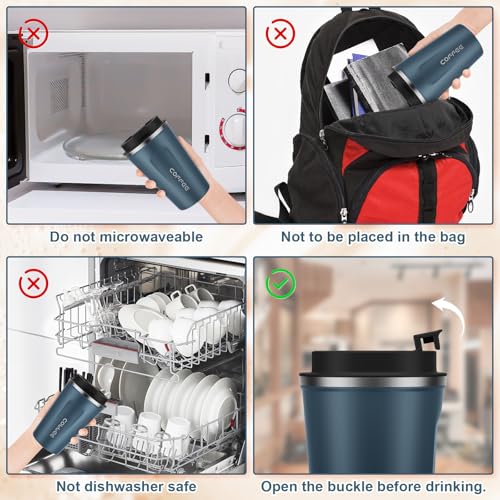 COFFEE

Do not microwaveable

COFFEE

Not to be placed in the bag

COFFEE

Not dishwasher safe

Open the buckle before drinking.