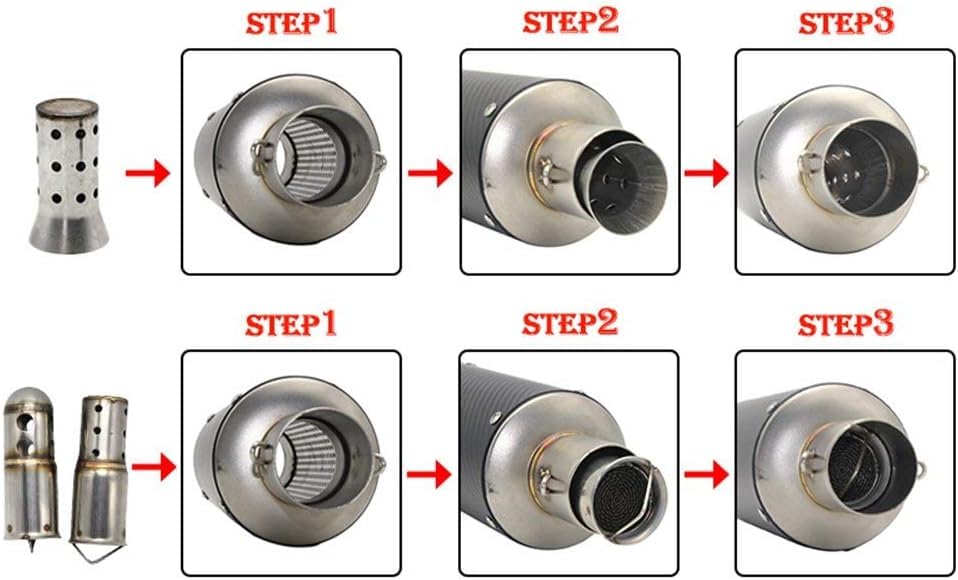 STEP1

STEP2

STEP3

STEP1

STEP2

STEP3