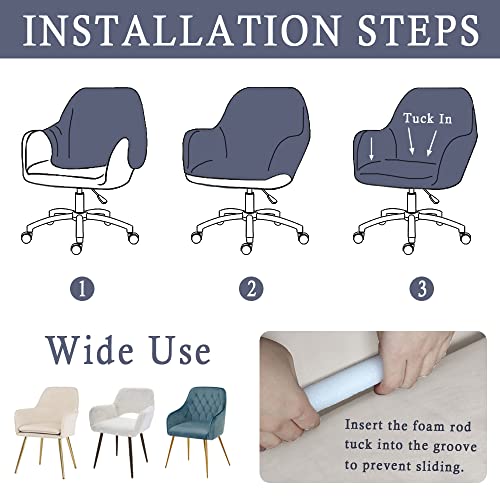 INSTALLATION STEPS

Tuck In

1

2

3

Wide Use

Insert the foam rod tuck into the groove to prevent sliding.