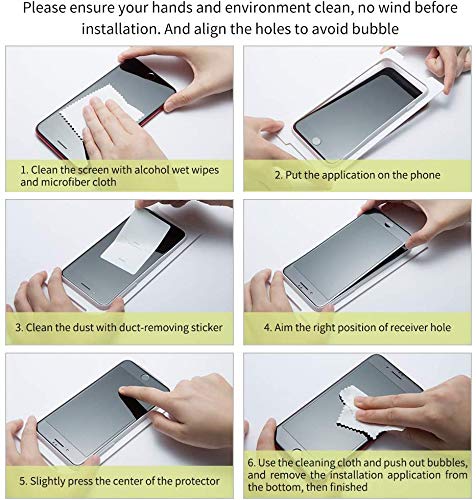 Please ensure your hands and environment clean, no wind before installation. And align the holes to avoid bubble

1. Clean the screen with alcohol wet wipes and microfiber cloth

2. Put the application on the phone

3. Clean the dust with duct-removing sticker

4. Aim the right position of receiver hole

5. Slightly press the center of the protector

6. Use the cleaning cloth and push out bubbles, and remove the installation application from the bottom, then finished